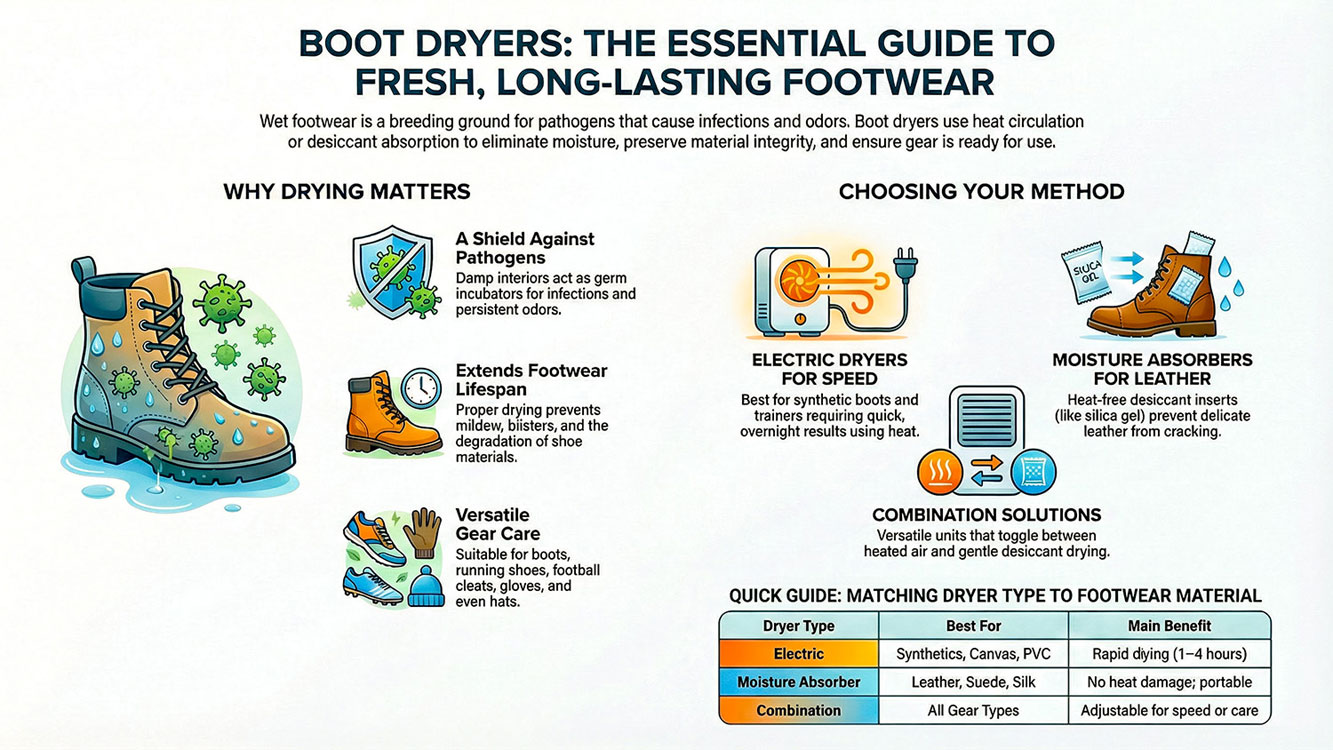 BOOT DRYERS: THE ESSENTIAL GUIDE TO FRESH, LONG-LASTING FOOTWEAR

Wet footwear is a breeding ground for pathogens that cause infections and odors. Boot dryers use heat circulation or desiccant absorption to eliminate moisture, preserve material integrity, and ensure gear is ready for use.

WHY DRYING MATTERS

A Shield Against Pathogens
Damp interiors act as germ incubators for infections and persistent odors.

Extends Footwear Lifespan
Proper drying prevents mildew, blisters, and the degradation of shoe materials.

Versatile Gear Care
Suitable for boots, running shoes, football cleats, gloves, and even hats.

CHOOSING YOUR METHOD

ELECTRIC DRYERS FOR SPEED
Best for synthetic boots and trainers requiring quick, overnight results using heat.

SILICA GEL

MOISTURE ABSORBERS FOR LEATHER
Heat-free desiccant inserts (like silica gel) prevent delicate leather from cracking.

COMBINATION SOLUTIONS
Versatile units that toggle between heated air and gentle desiccant drying.

QUICK GUIDE: MATCHING DRYER TYPE TO FOOTWEAR MATERIAL

| Dryer Type | Best For | Main Benefit |
|---|---|---|
| Electric | Synthetics, Canvas, PVC | Rapid diying (1–4 hours) |
| Moisture Absorber | Leather, Suede, Silk | No heat damage; portable |
| Combination | All Gear Types | Adjustable for speed or care |