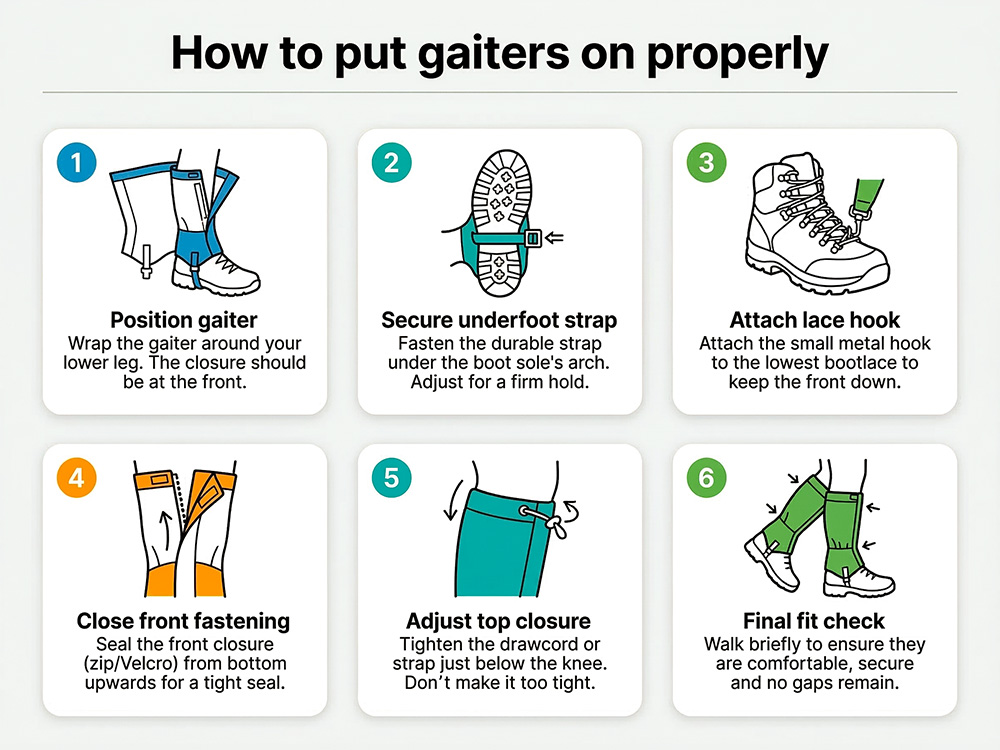 How to put gaiters on properly

1

Position gaiter
Wrap the gaiter around your lower leg. The closure should be at the front.

2

Secure underfoot strap
Fasten the durable strap under the boot sole's arch. Adjust for a firm hold.

3

Attach lace hook
Attach the small metal hook to the lowest bootlace to keep the front down.

4

Close front fastening
Seal the front closure (zip/Velcro) from bottom upwards for a tight seal.

5

Adjust top closure
Tighten the drawcord or strap just below the knee. Don't make it too tight.

6

Final fit check
Walk briefly to ensure they are comfortable, secure and no gaps remain.