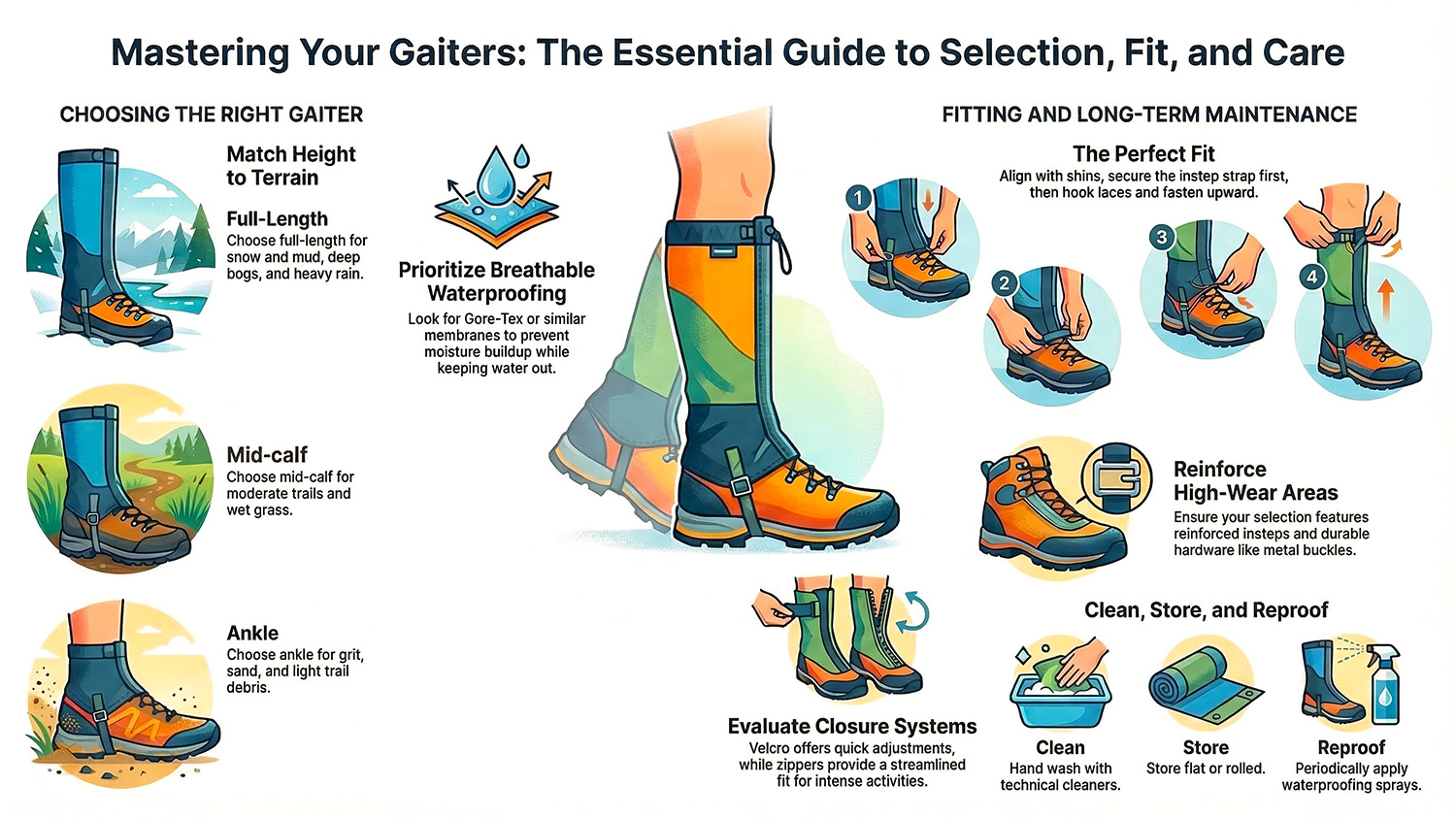 Mastering Your Gaiters: The Essential Guide to Selection, Fit, and Care

CHOOSING THE RIGHT GAITER

Match Height to Terrain

Full-Length
Choose full-length for snow and mud, deep bogs, and heavy rain.

Mid-calf
Choose mid-calf for moderate trails and wet grass.

Ankle
Choose ankle for grit, sand, and light trail debris.

Prioritize Breathable Waterproofing
Look for Gore-Tex or similar membranes to prevent moisture buildup while keeping water out.

Evaluate Closure Systems
Velcro offers quick adjustments, while zippers provide a streamlined fit for intense activities.

FITTING AND LONG-TERM MAINTENANCE

The Perfect Fit
Align with shins, secure the instep strap first, then hook laces and fasten upward.

1
2
3
4

Reinforce High-Wear Areas
Ensure your selection features reinforced insteps and durable hardware like metal buckles.

Clean, Store, and Reproof

Clean
Hand wash with technical cleaners.

Store
Store flat or rolled.

Reproof
Periodically apply waterproofing sprays.