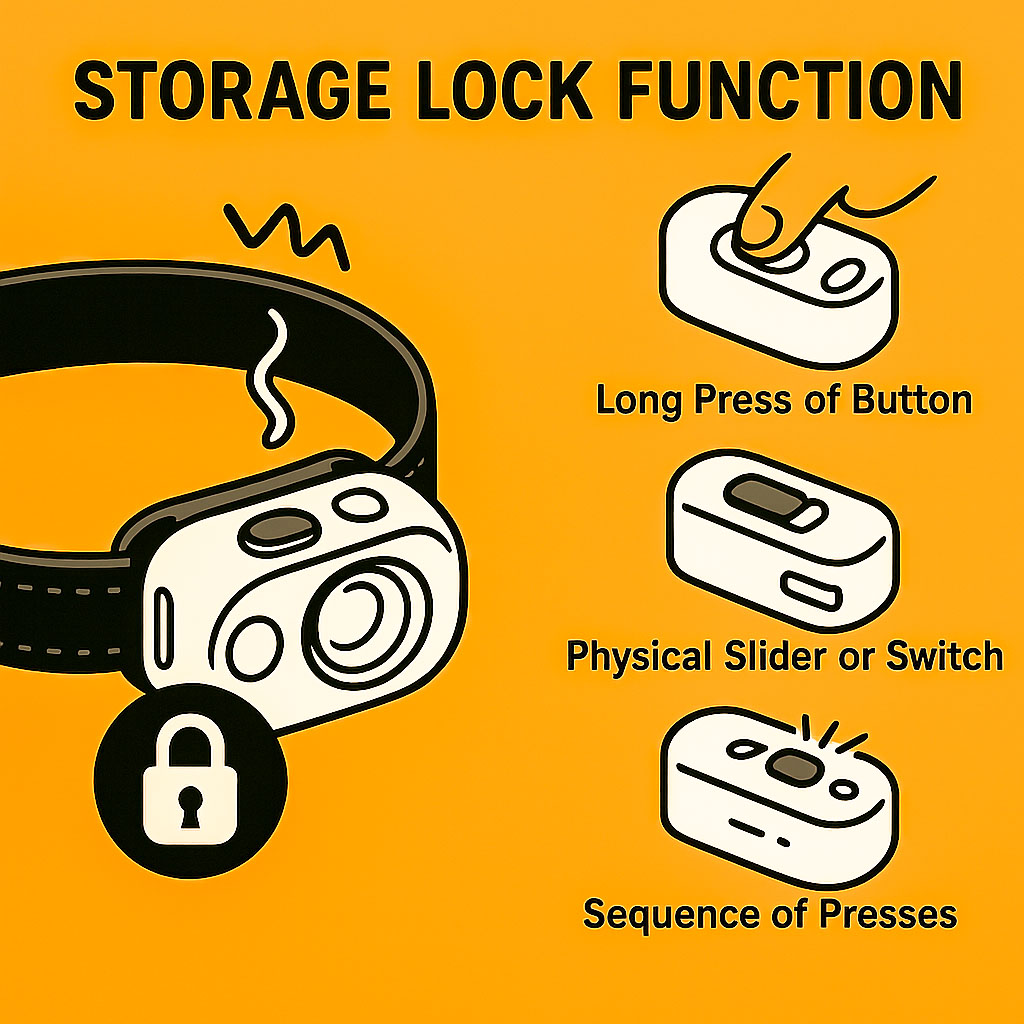 STORAGE LOCK FUNCTION

Long Press of Button

Physical Slider or Switch

Sequence of Presses