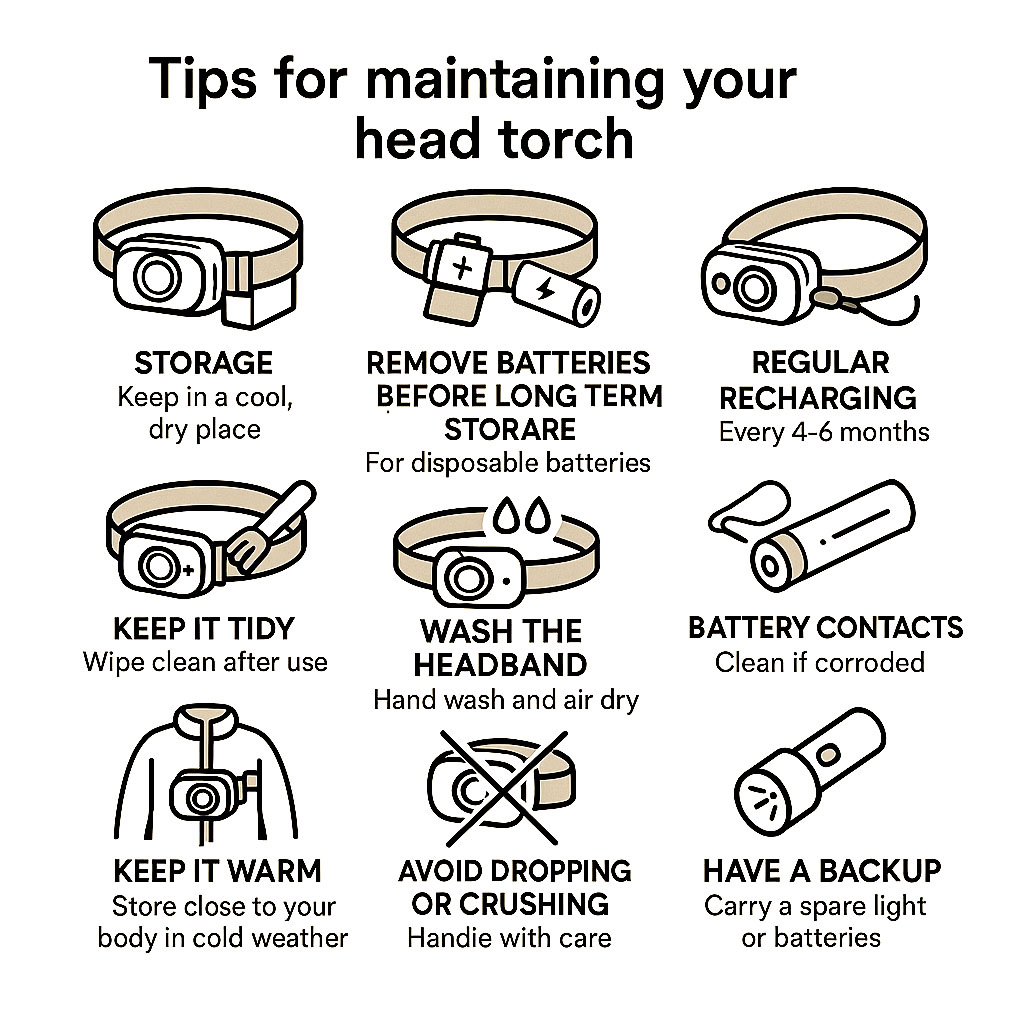 Tips for maintaining your head torch

STORAGE
Keep in a cool, dry place

REMOVE BATTERIES BEFORE LONG TERM STORARE
For disposable batteries

REGULAR RECHARGING
Every 4-6 months

KEEP IT TIDY
Wipe clean after use

WASH THE HEADBAND
Hand wash and air dry

BATTERY CONTACTS
Clean if corroded

KEEP IT WARM
Store close to your body in cold weather

AVOID DROPPING OR CRUSHING
Handie with care

HAVE A BACKUP
Carry a spare light or batteries