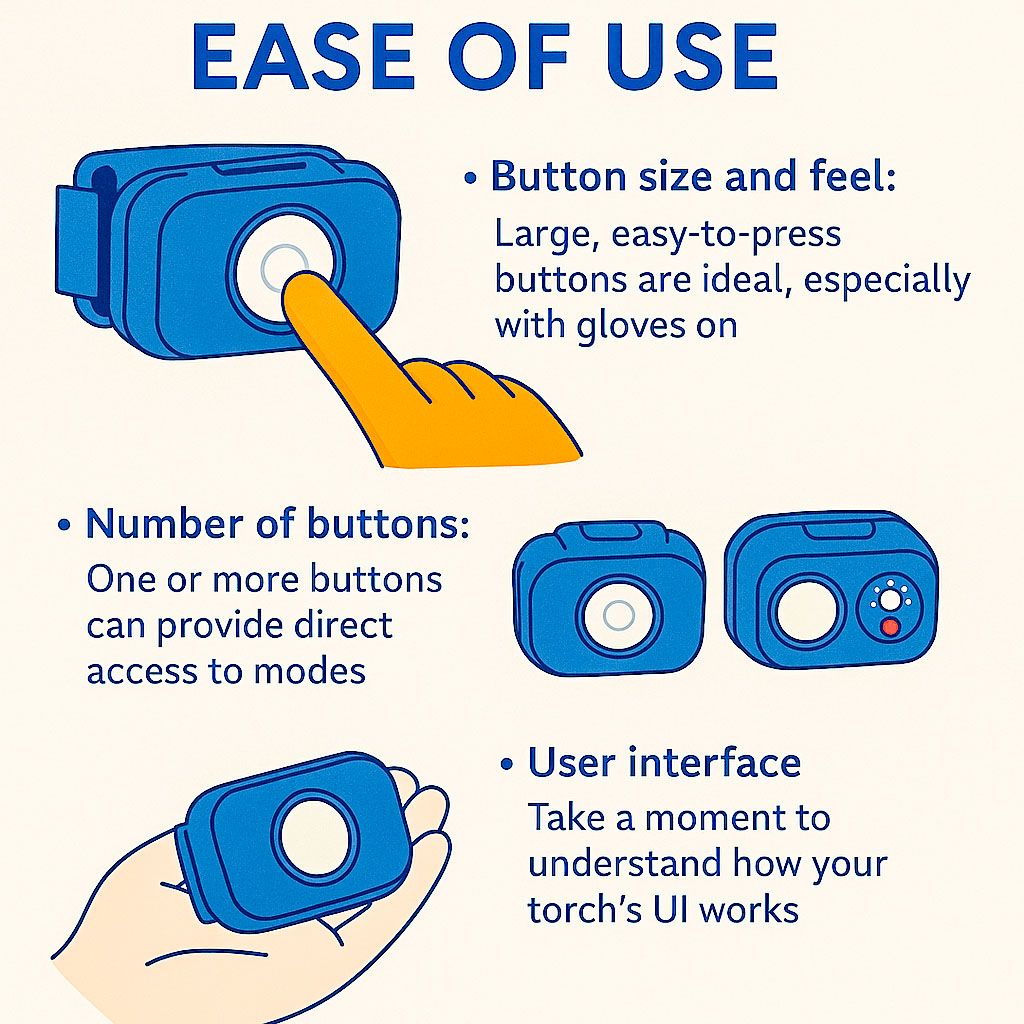 EASE OF USE

• Button size and feel:
Large, easy-to-press buttons are ideal, especially with gloves on

• Number of buttons:
One or more buttons can provide direct access to modes

• User interface
Take a moment to understand how your torch's UI works