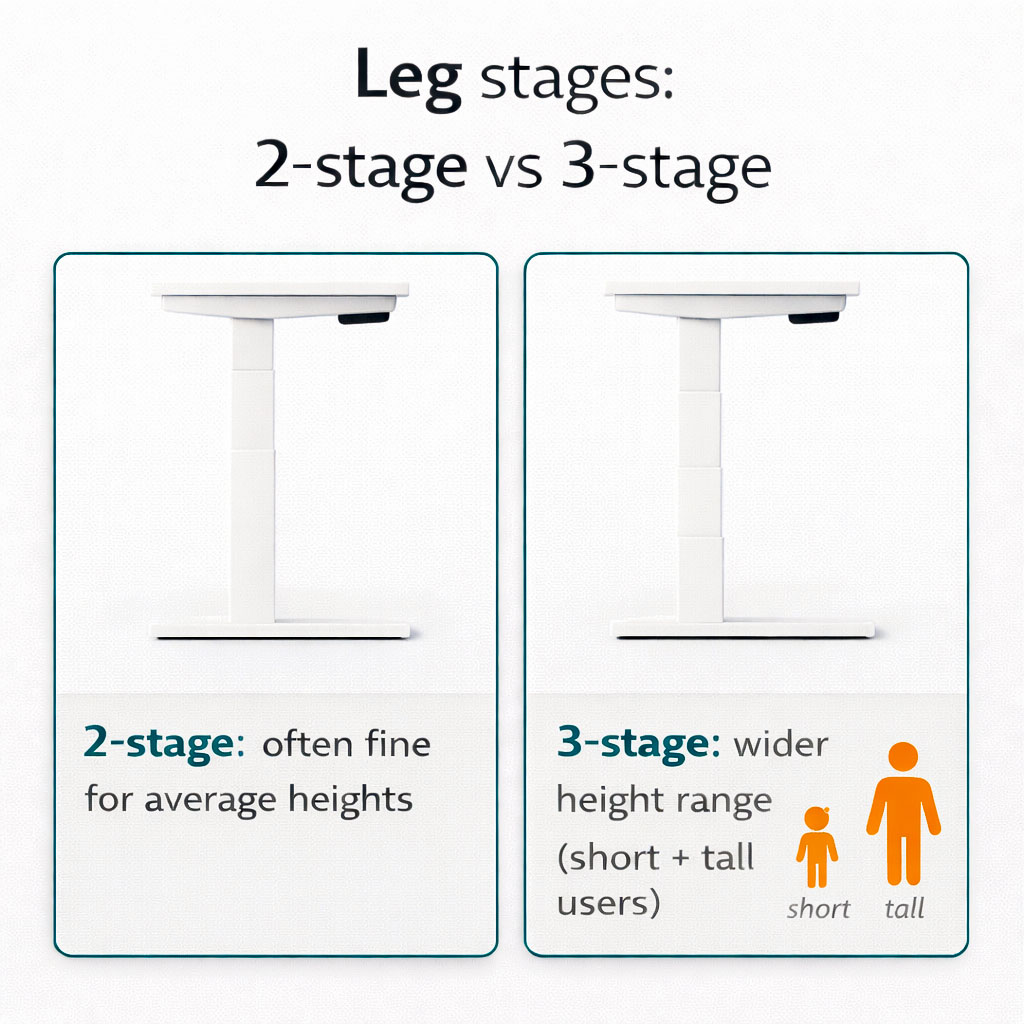 Leg stages:
2-stage vs 3-stage

2-stage: often fine for average heights

3-stage: wider height range (short + tall users)

short tall