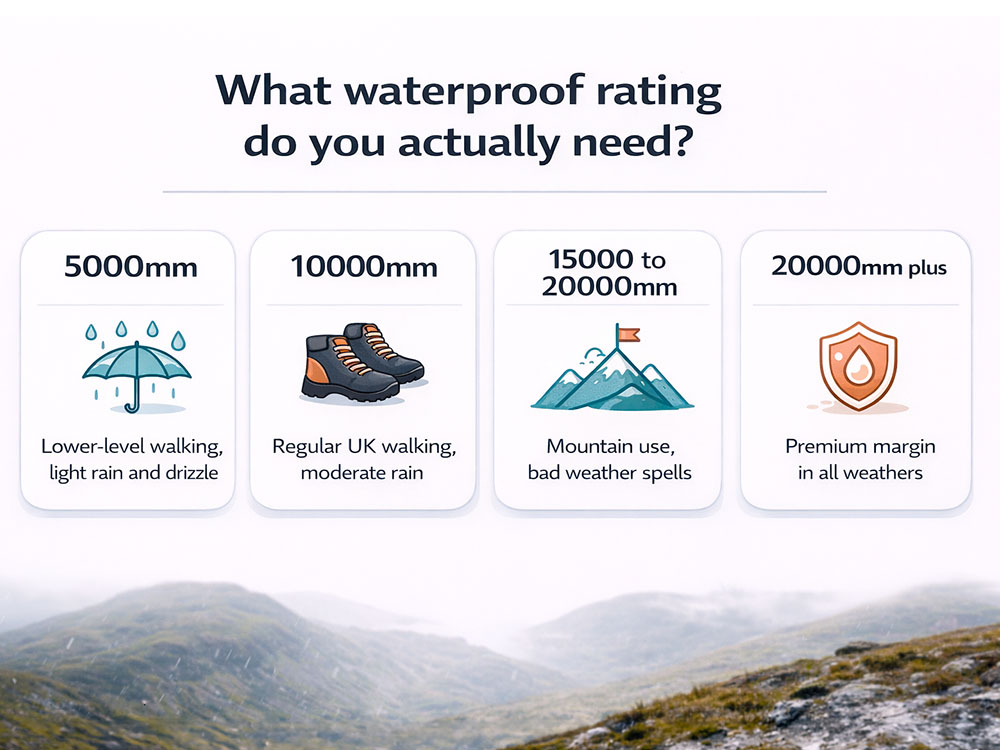 What waterproof rating do you actually need?

5000mm

Lower-level walking, light rain and drizzle

10000mm

Regular UK walking, moderate rain

15000 to 20000mm

Mountain use, bad weather spells

20000mm plus

Premium margin in all weathers