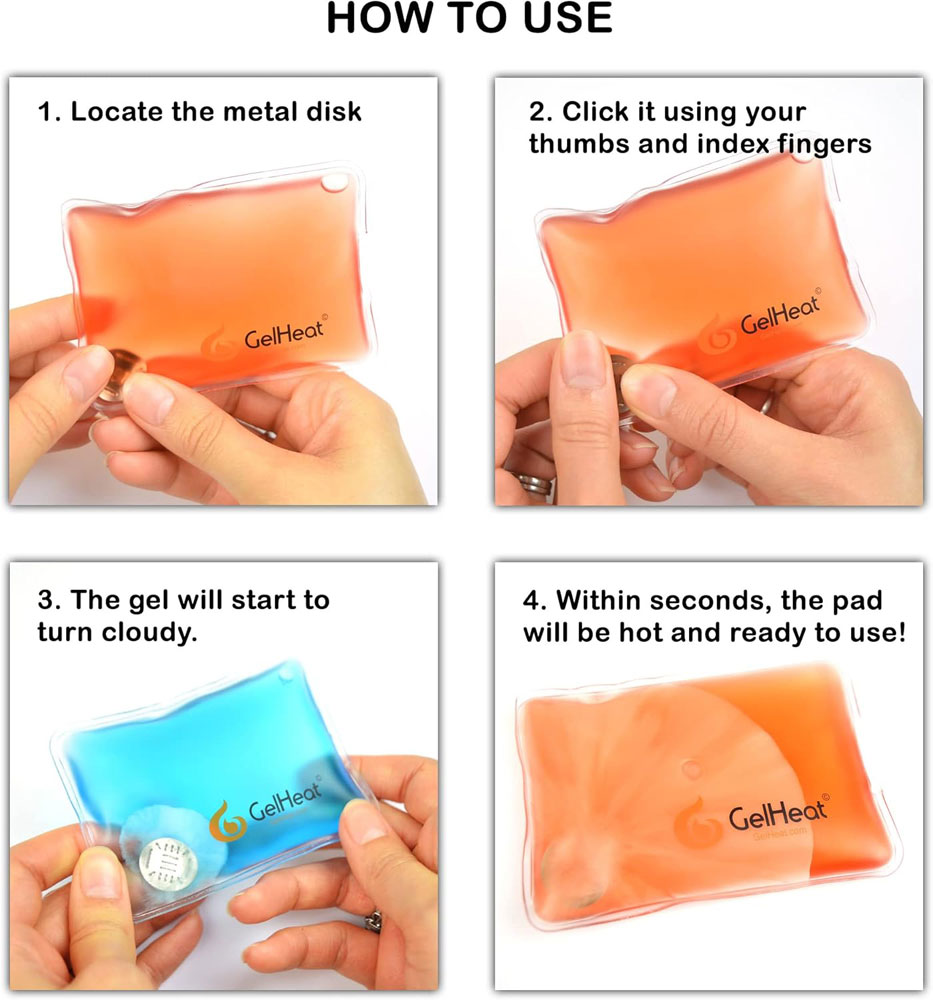 HOW TO USE

1. Locate the metal disk

GelHeat®

2. Click it using your thumbs and index fingers

GelHeat®

3. The gel will start to turn cloudy.

GelHeat®

4. Within seconds, the pad will be hot and ready to use!

GelHeat®
GelHeat.com