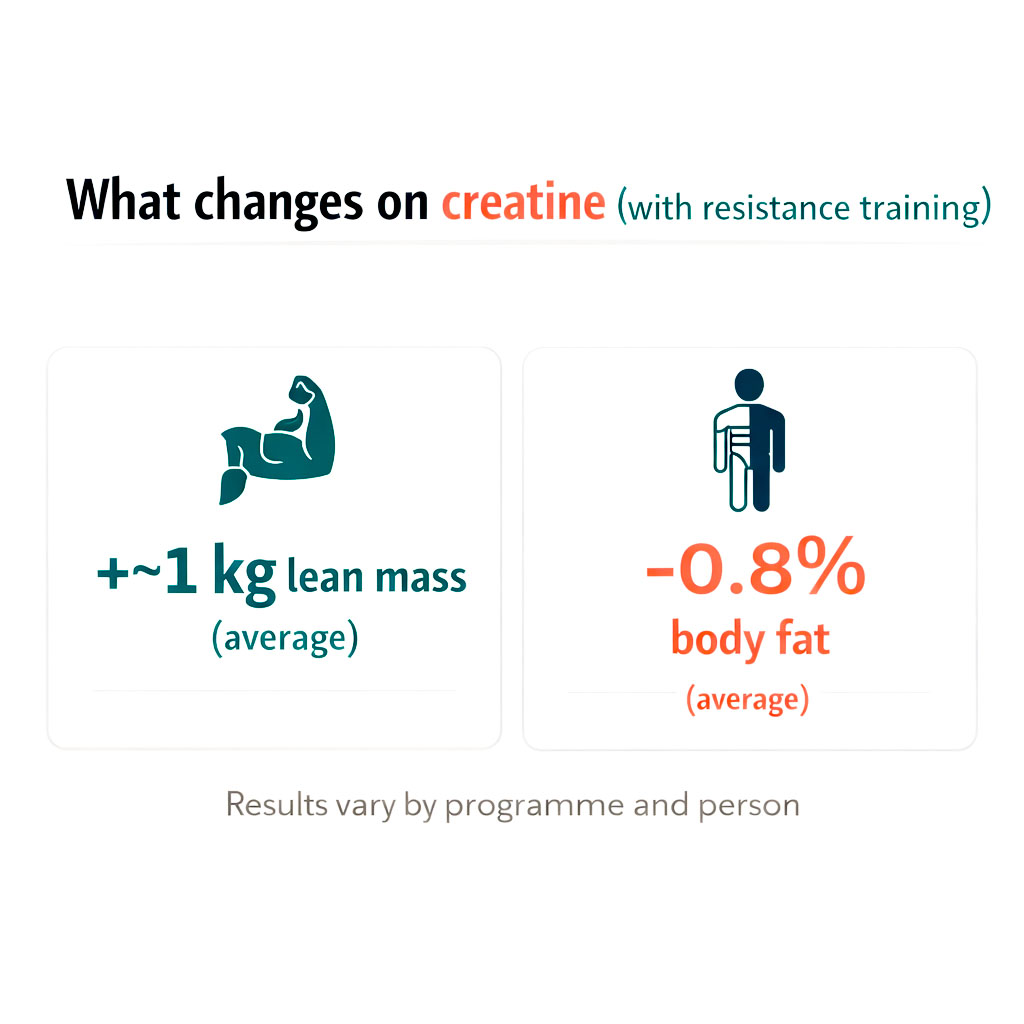 What changes on creatine (with resistance training)

+~1 kg lean mass
(average)

-0.8%
body fat
(average)

Results vary by programme and person