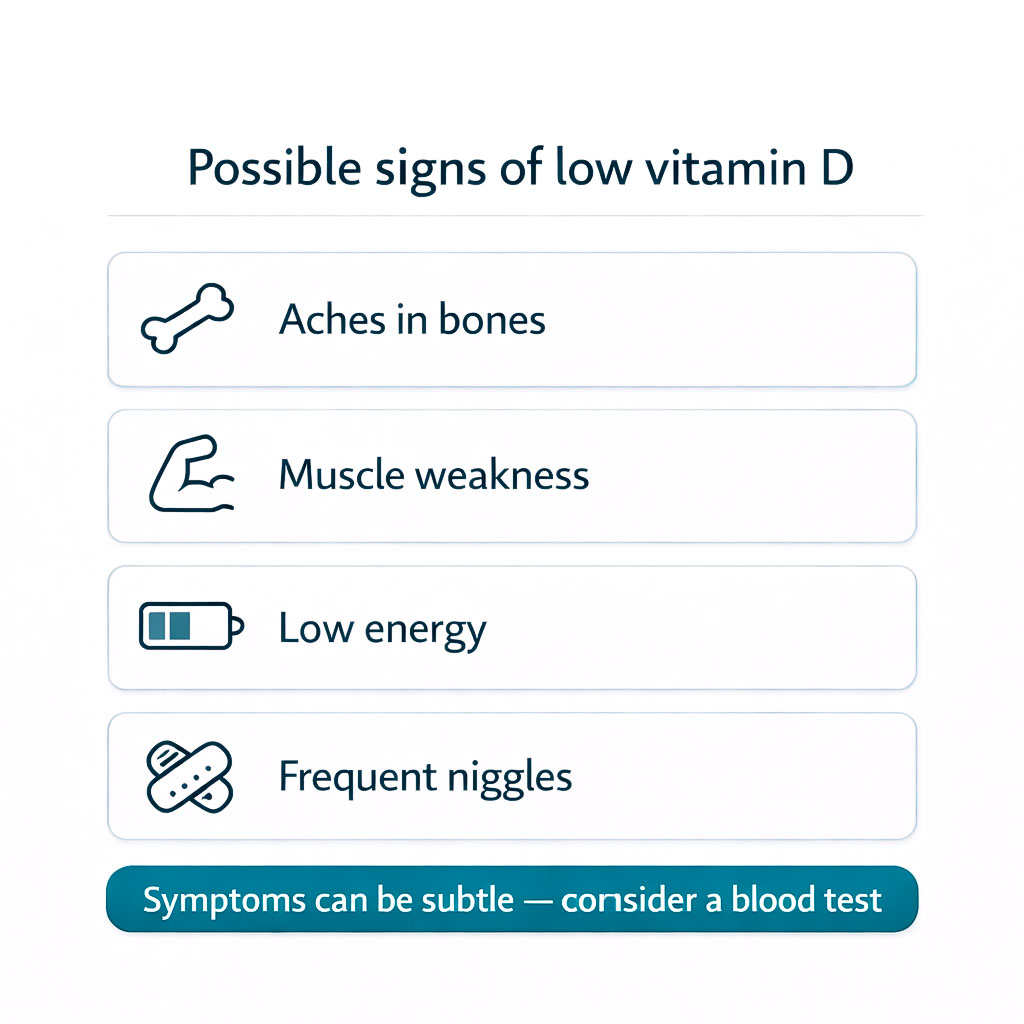 Possible signs of low vitamin D

Aches in bones

Muscle weakness

Low energy

Frequent niggles

Symptoms can be subtle — consider a blood test