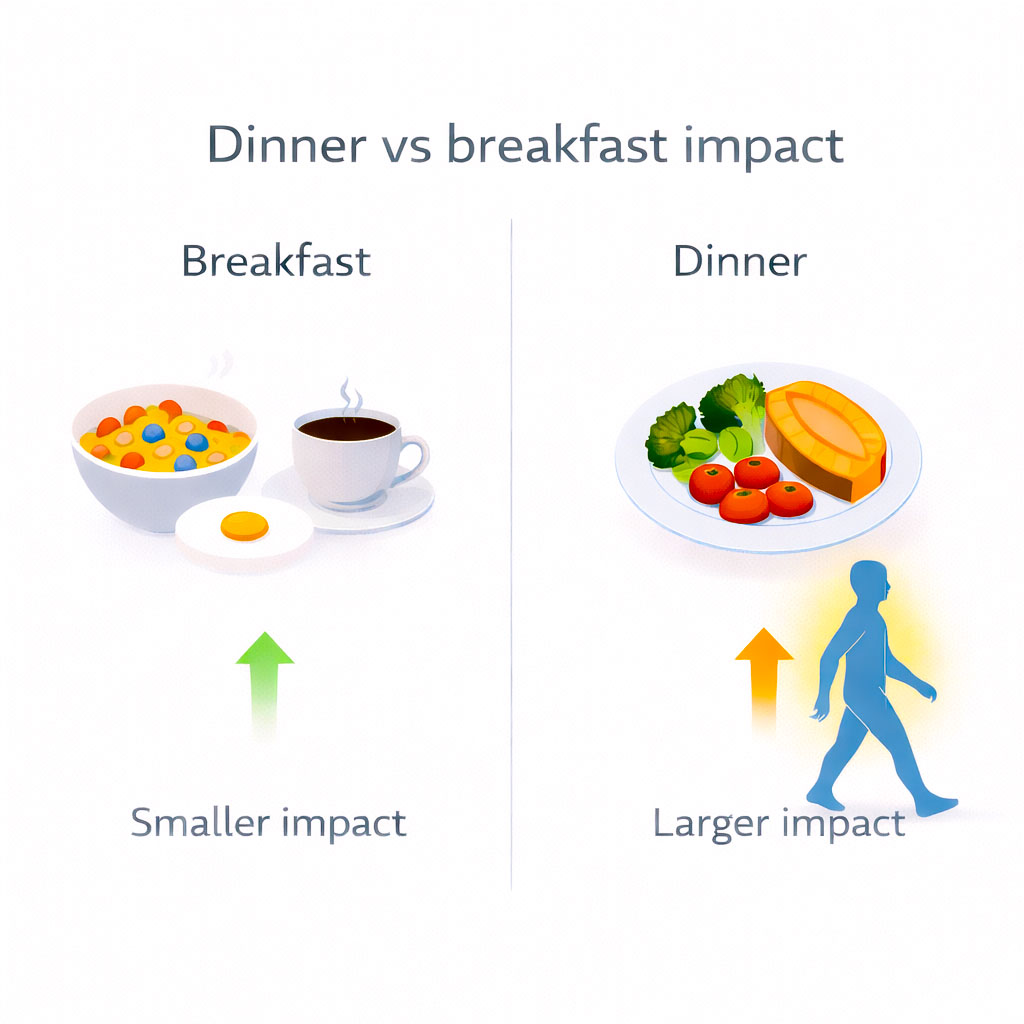 Dinner vs breakfast impact

Breakfast

Smaller impact

Dinner

Larger impact